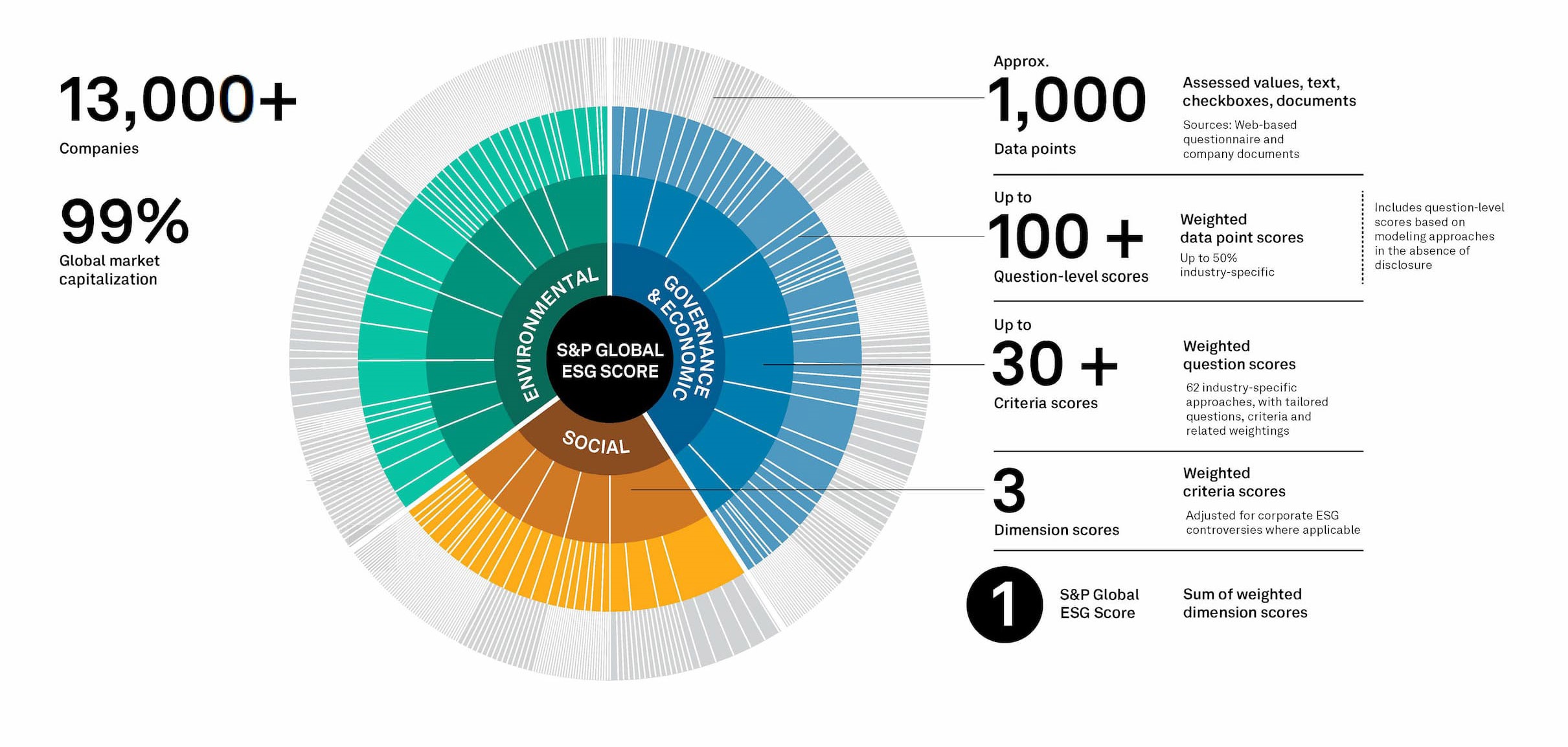 13,000+
Companies

99%
Global market capitalization

ENVIRONMENTAL
GOVERNANCE & ECONOMIC
SOCIAL
S&P GLOBAL ESG SCORE

Approx.
1,000
Data points

Assessed values, text, checkboxes, documents
Sources: Web-based questionnaire and company documents

Up to
100 +
Question-level scores

Weighted data point scores
Up to 50% industry-specific

Includes question-level scores based on modeling approaches in the absence of disclosure

Up to
30 +
Criteria scores

Weighted question scores
62 industry-specific approaches, with tailored questions, criteria and related weightings

3
Dimension scores

Weighted criteria scores
Adjusted for corporate ESG controversies where applicable

1
S&P Global ESG Score

Sum of weighted dimension scores